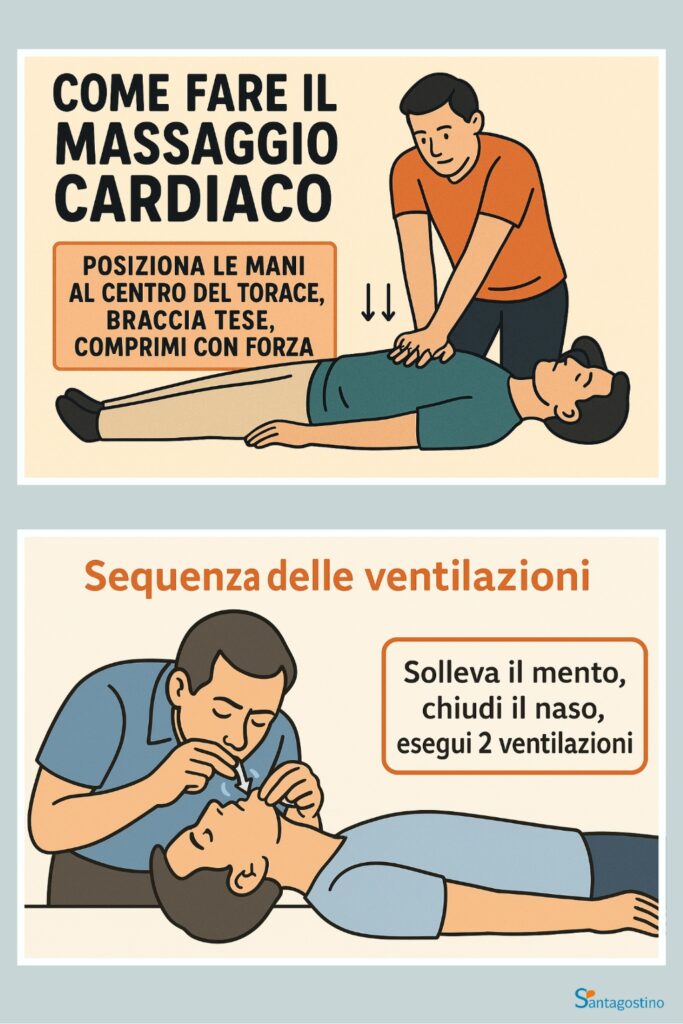 COME FARE IL MASSAGGIO CARDIACO

POSIZIONA LE MANI AL CENTRO DEL TORACE, BRACCIA TESE, COMPRIMI CON FORZA

Sequenza delle ventilazioni

Solleva il mento, chiudi il naso, esegui 2 ventilazioni

Santagostino